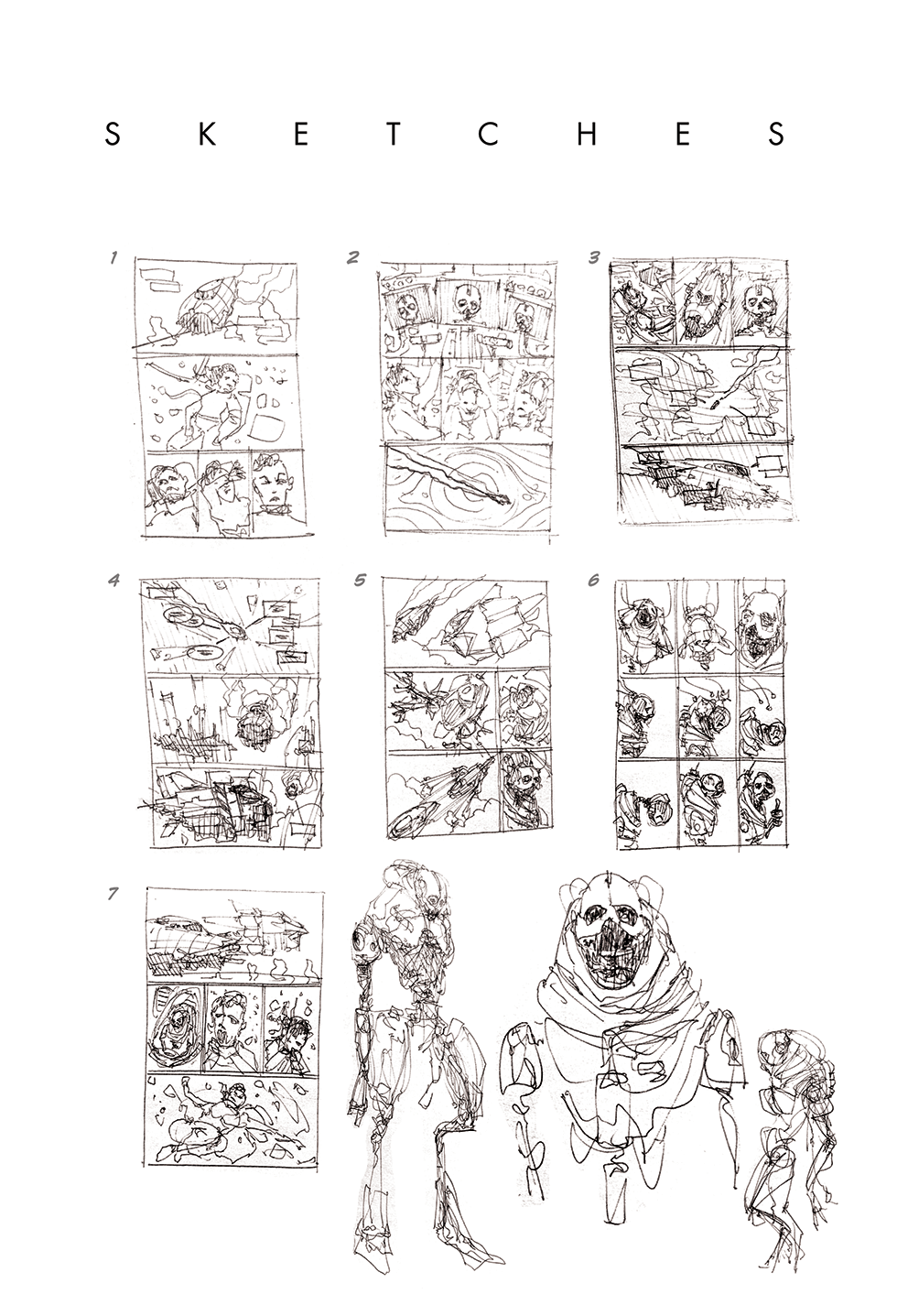 SKETCHES

1

2

3

4

5

6

7